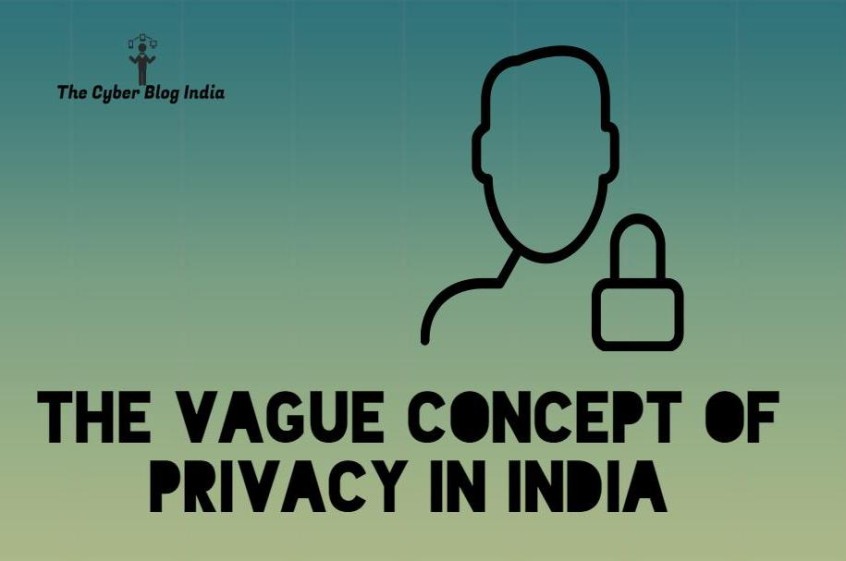 The Cyber Blog India

THE VAGUE CONCEPT OF PRIVACY IN INDIA