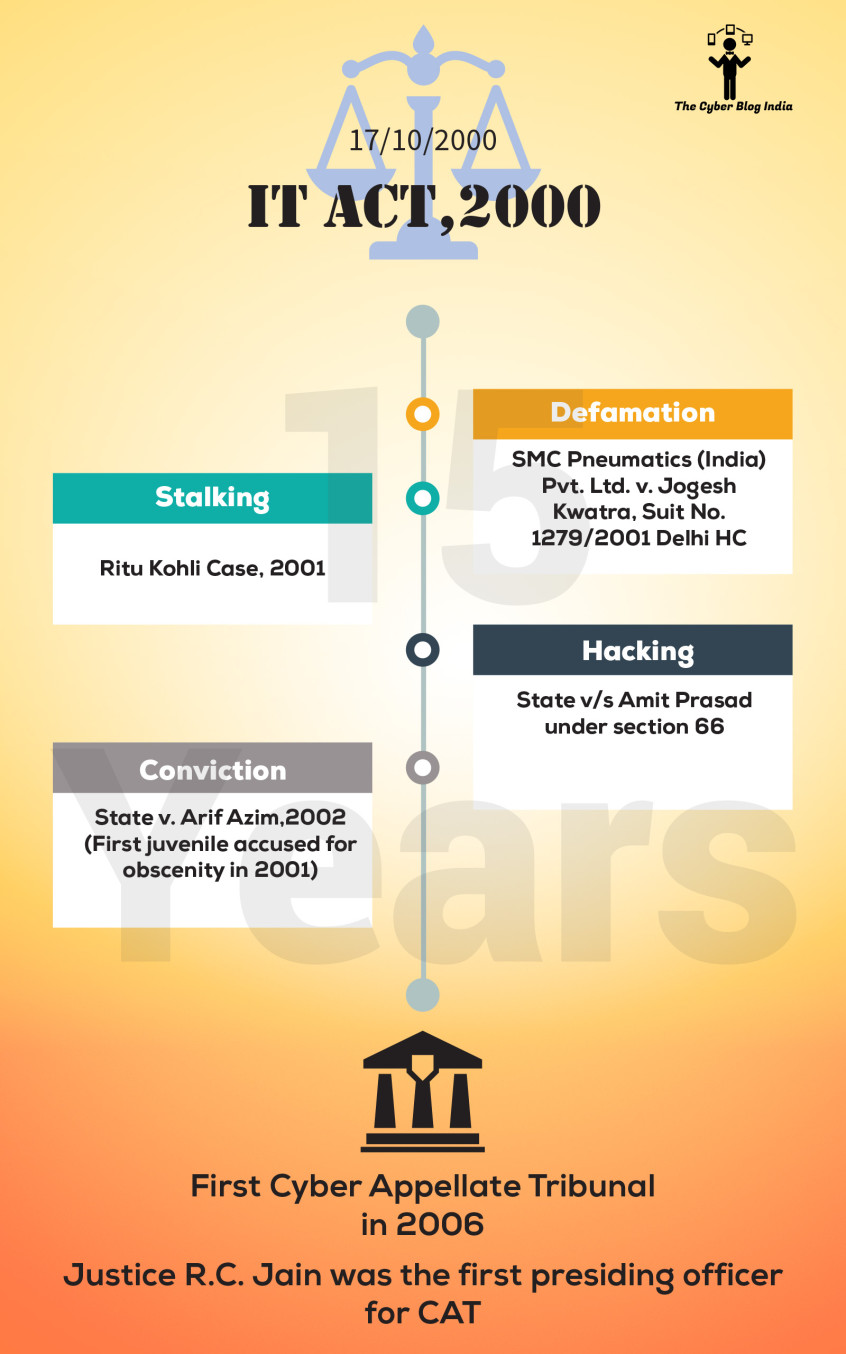 The Cyber Blog India

17/10/2000

IT ACT,2000

15 Years

Defamation

SMC Pneumatics (India) Pvt. Ltd. v. Jogesh Kwatra, Suit No. 1279/2001 Delhi HC

Stalking

Ritu Kohli Case, 2001

Hacking

State v/s Amit Prasad under section 66

Conviction

State v. Arif Azim,2002 (First juvenile accused for obscenity in 2001)

First Cyber Appellate Tribunal in 2006

Justice R.C. Jain was the first presiding officer for CAT