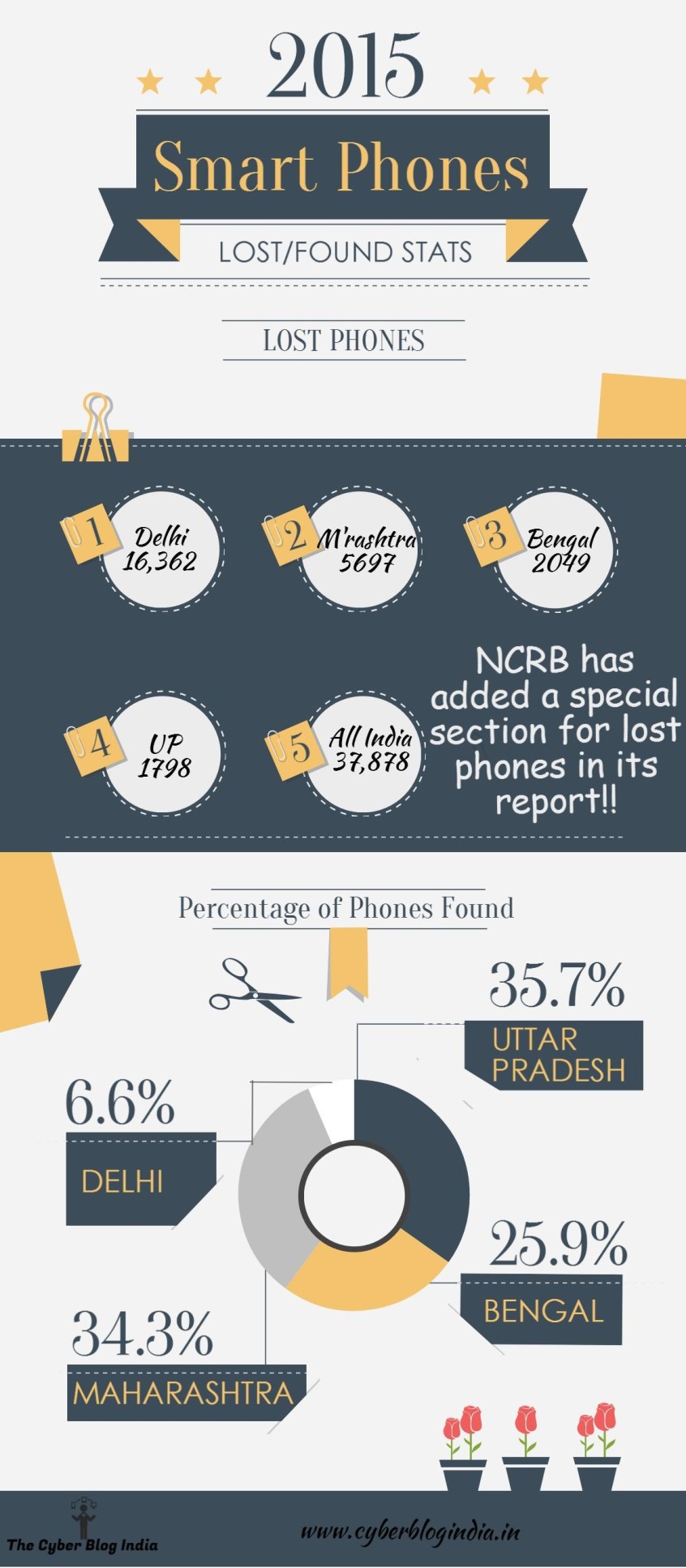 2015

Smart Phones

LOST/FOUND STATS

LOST PHONES

1 Delhi 16,362

2 M'rashtra 5697

3 Bengal 2049

4 UP 1798

5 All India 37,878

NCRB has added a special section for lost phones in its report!!

Percentage of Phones Found

35.7%
UTTAR PRADESH

6.6%
DELHI

25.9%
BENGAL

34.3%
MAHARASHTRA

The Cyber Blog India

www.cyberblogindia.in