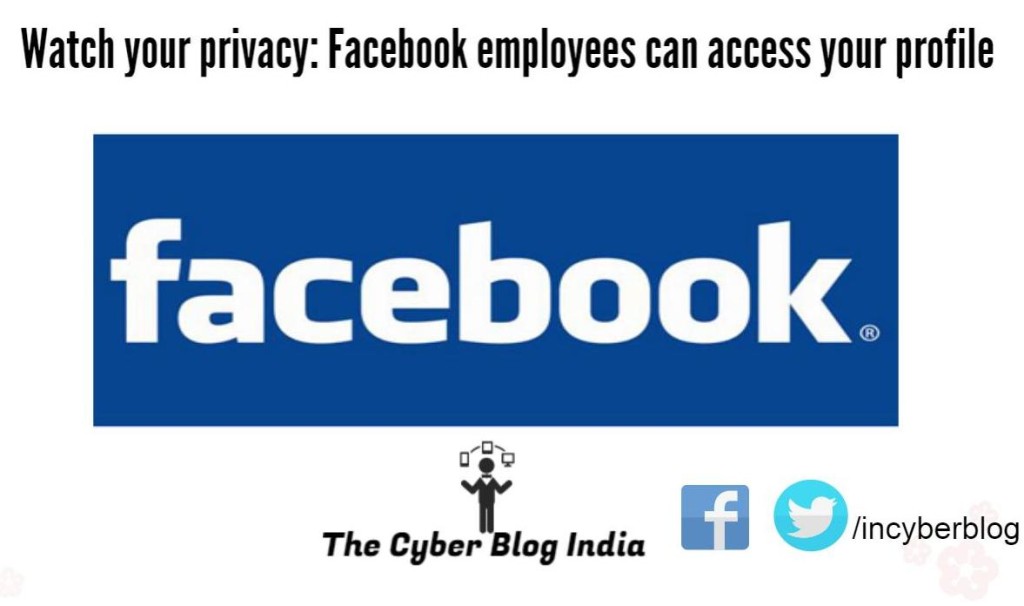 Watch your privacy: Facebook employees can access your profile

facebook®

The Cyber Blog India

f

/incyberblog