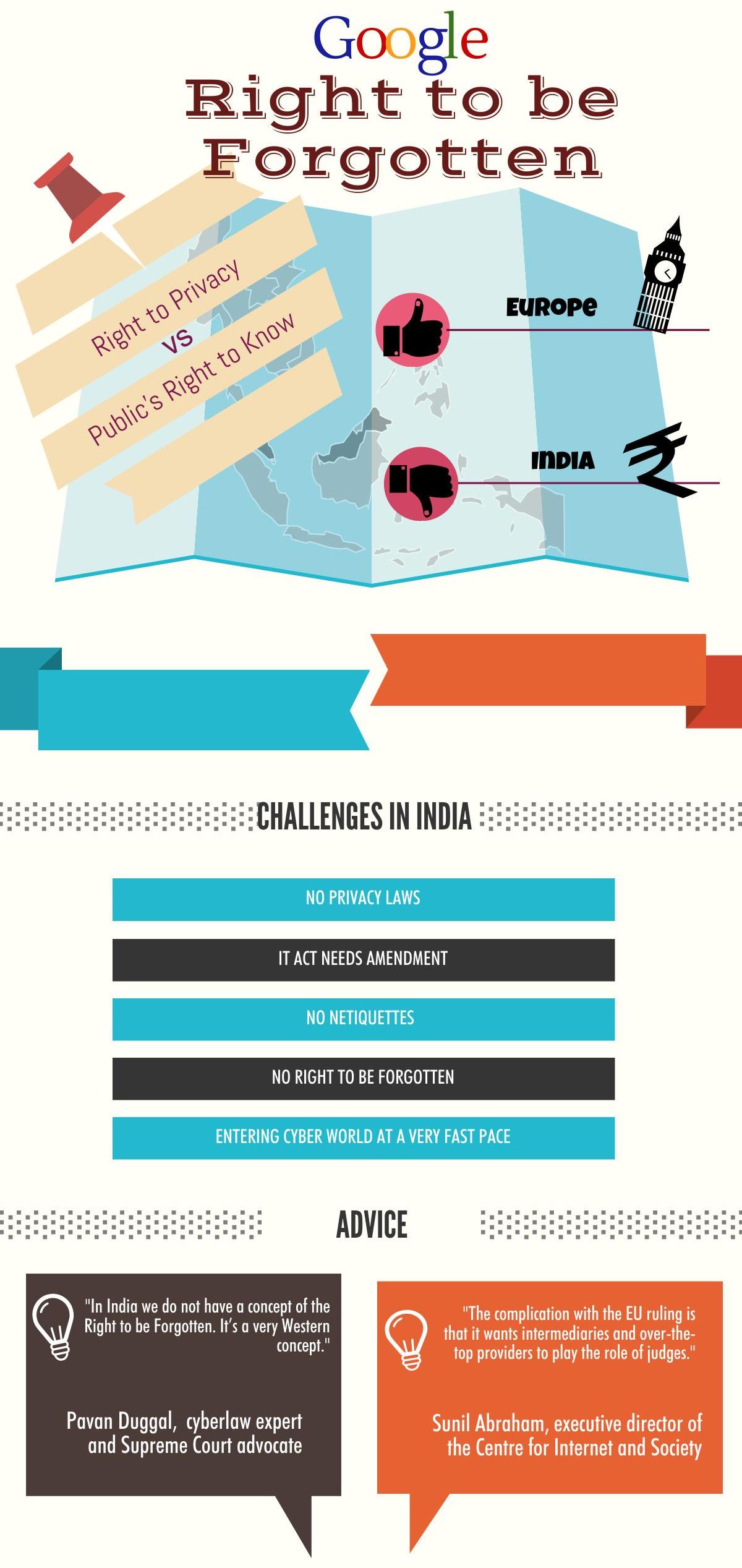 Google
Right to be Forgotten

Right to Privacy
VS
Public's Right to Know

EUROPE

INDIA

CHALLENGES IN INDIA

NO PRIVACY LAWS

IT ACT NEEDS AMENDMENT

NO NETIQUETTES

NO RIGHT TO BE FORGOTTEN

ENTERING CYBER WORLD AT A VERY FAST PACE

ADVICE

"In India we do not have a concept of the Right to be Forgotten. It's a very Western concept."

Pavan Duggal, cyberlaw expert and Supreme Court advocate

"The complication with the EU ruling is that it wants intermediaries and over-the-top providers to play the role of judges."

Sunil Abraham, executive director of the Centre for Internet and Society