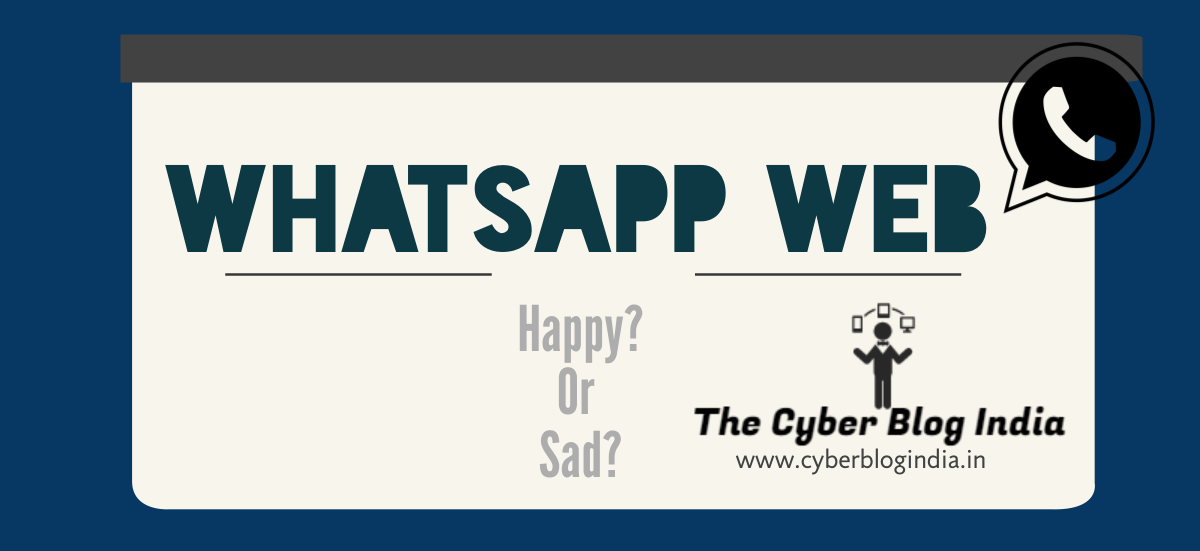 WHATSAPP WEB

Happy?
Or
Sad?

The Cyber Blog India
www.cyberblogindia.in