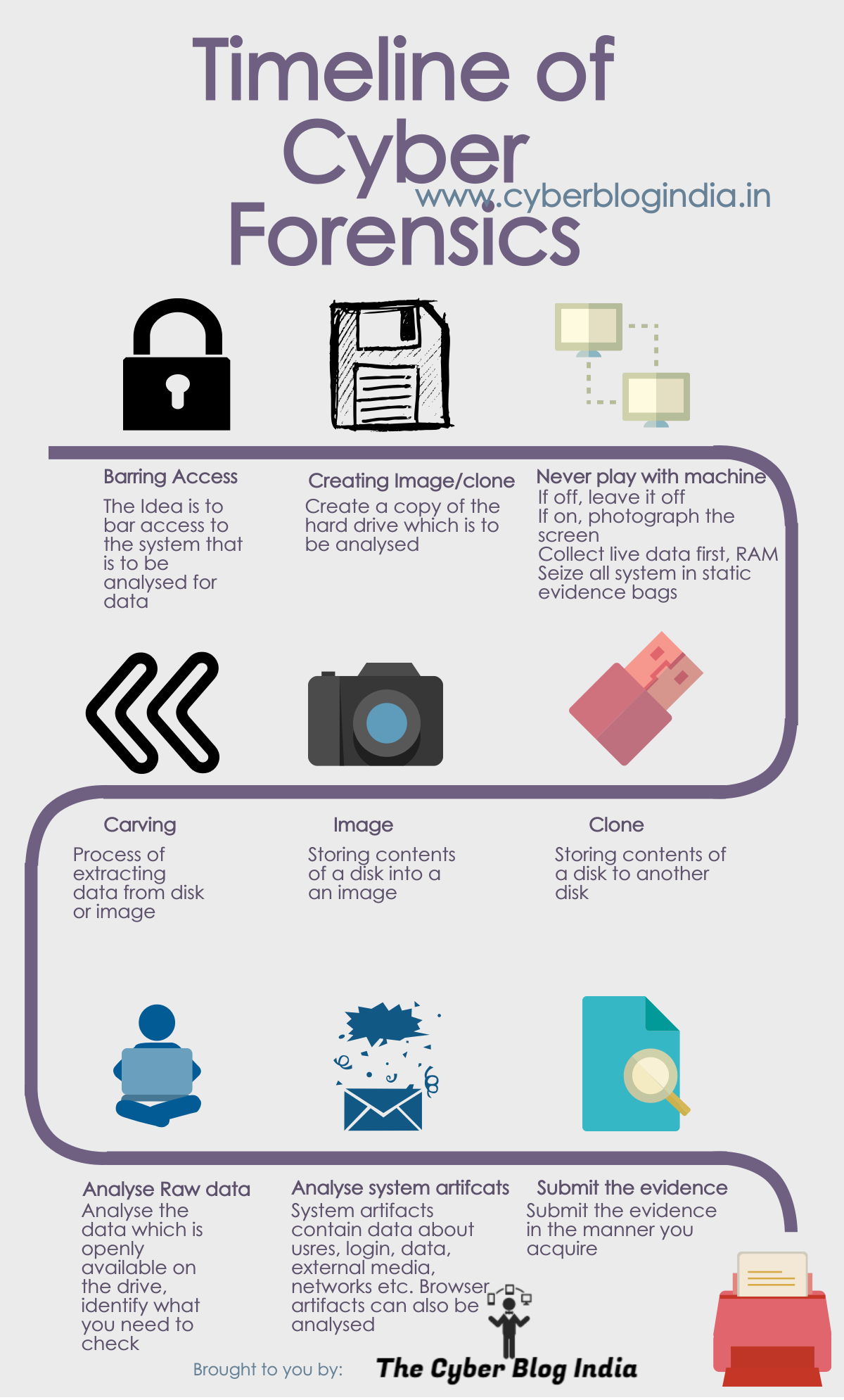 Timeline of Cyber Forensics

www.cyberblogindia.in

Barring Access
The Idea is to bar access to the system that is to be analysed for data

Creating Image/clone
Create a copy of the hard drive which is to be analysed

Never play with machine
If off, leave it off
If on, photograph the screen
Collect live data first, RAM
Seize all system in static evidence bags

Carving
Process of extracting data from disk or image

Image
Storing contents of a disk into a an image

Clone
Storing contents of a disk to another disk

Analyse Raw data
Analyse the data which is openly available on the drive, identify what you need to check

Analyse system artifcats
System artifacts contain data about usres, login, data, external media, networks etc. Browser artifacts can also be analysed

Submit the evidence
Submit the evidence in the manner you acquire

Brought to you by: The Cyber Blog India